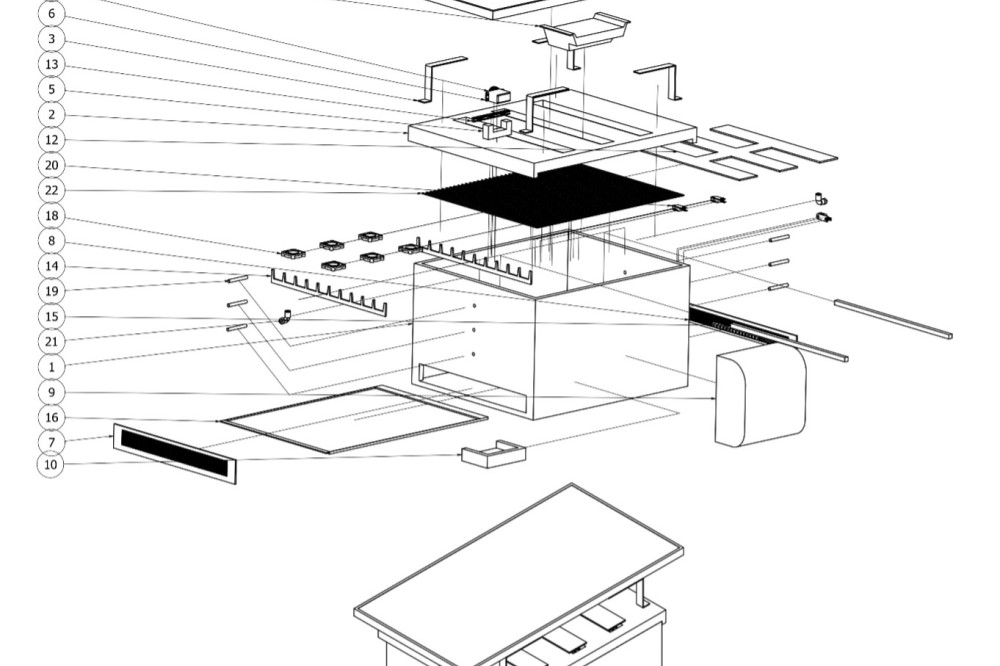 6
3
13
5
2
12
20
22
18
8
14
19
15
21
1
9
16
7
10