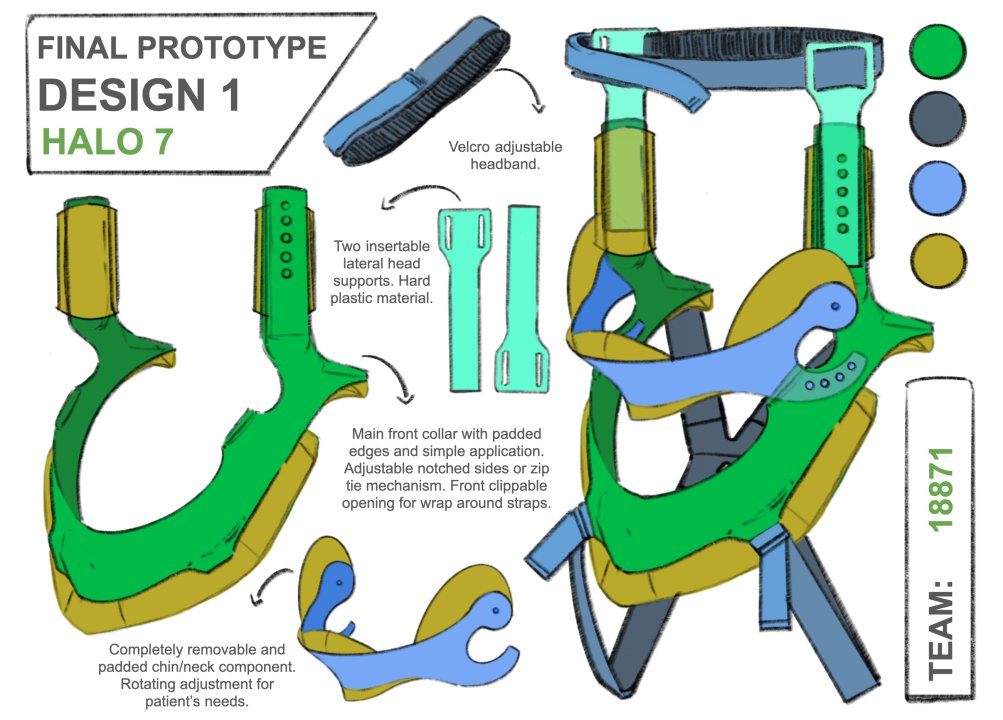 FINAL PROTOTYPE
DESIGN 1
HALO 7

Velcro adjustable headband.

Two insertable lateral head supports. Hard plastic material.

Main front collar with padded edges and simple application. Adjustable notched sides or zip tie mechanism. Front clippable opening for wrap around straps.

Completely removable and padded chin/neck component. Rotating adjustment for patient's needs.

TEAM: 18871