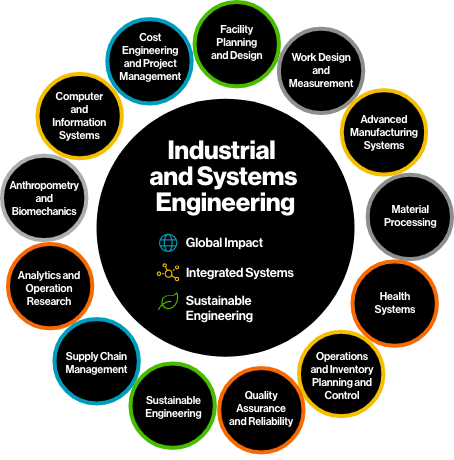 Industrial and Systems Engineering

Global Impact

Integrated Systems

Sustainable Engineering

Facility Planning and Design

Work Design and Measurement

Advanced Manufacturing Systems

Material Processing

Health Systems

Operations and Inventory Planning and Control

Quality Assurance and Reliability

Sustainable Engineering

Supply Chain Management

Analytics and Operation Research

Anthropometry and Biomechanics

Computer and Information Systems

Cost Engineering and Project Management