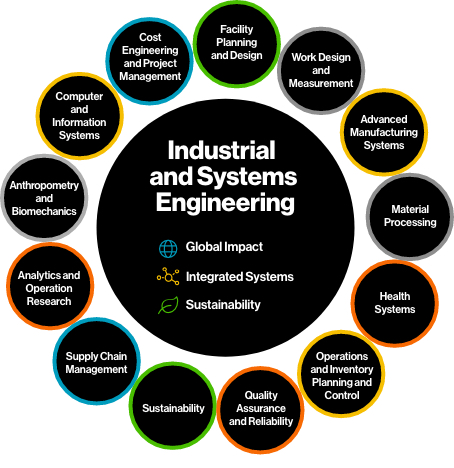 Industrial and Systems Engineering

Global Impact
Integrated Systems
Sustainability

Facility Planning and Design

Work Design and Measurement

Advanced Manufacturing Systems

Material Processing

Health Systems

Operations and Inventory Planning and Control

Quality Assurance and Reliability

Sustainability

Supply Chain Management

Analytics and Operation Research

Anthropometry and Biomechanics

Computer and Information Systems

Cost Engineering and Project Management