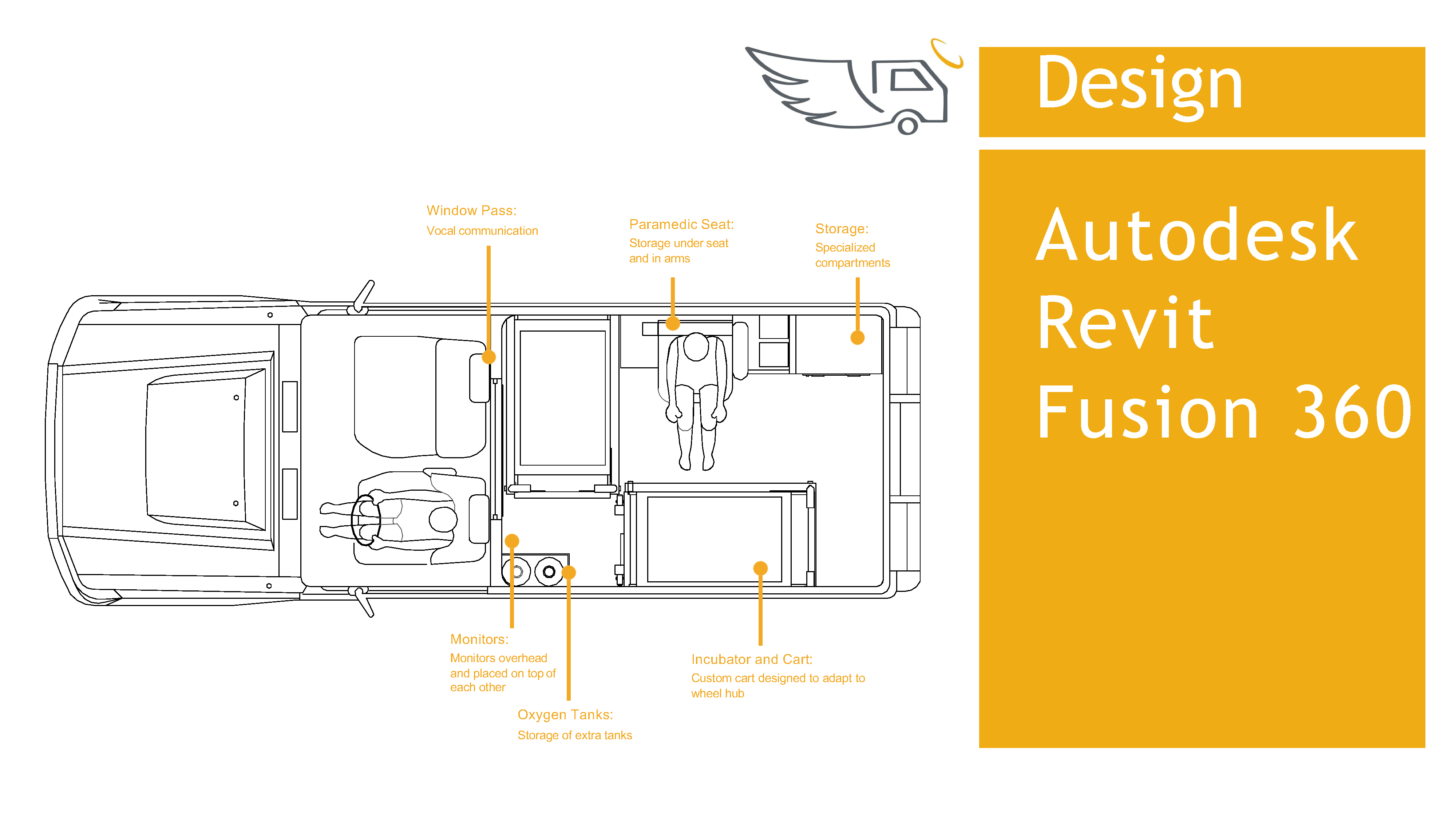 Design

Autodesk
Revit
Fusion 360

Window Pass:
Vocal communication

Paramedic Seat:
Storage under seat and in arms

Storage:
Specialized compartments

Monitors:
Monitors overhead and placed on top of each other

Oxygen Tanks:
Storage of extra tanks

Incubator and Cart:
Custom cart designed to adapt to wheel hub