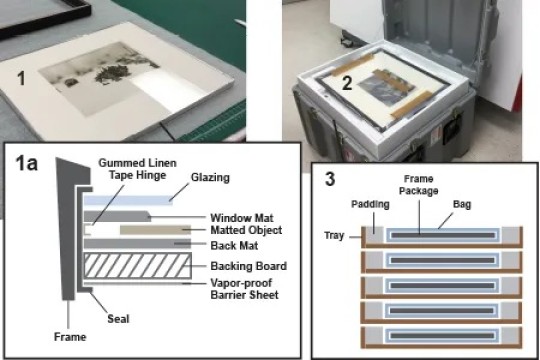 1

2

1a

Gummed Linen Tape Hinge

Glazing

Window Mat

Matted Object

Back Mat

Backing Board

Vapor-proof Barrier Sheet

Seal

Frame

3

Frame Package

Padding

Bag

Tray