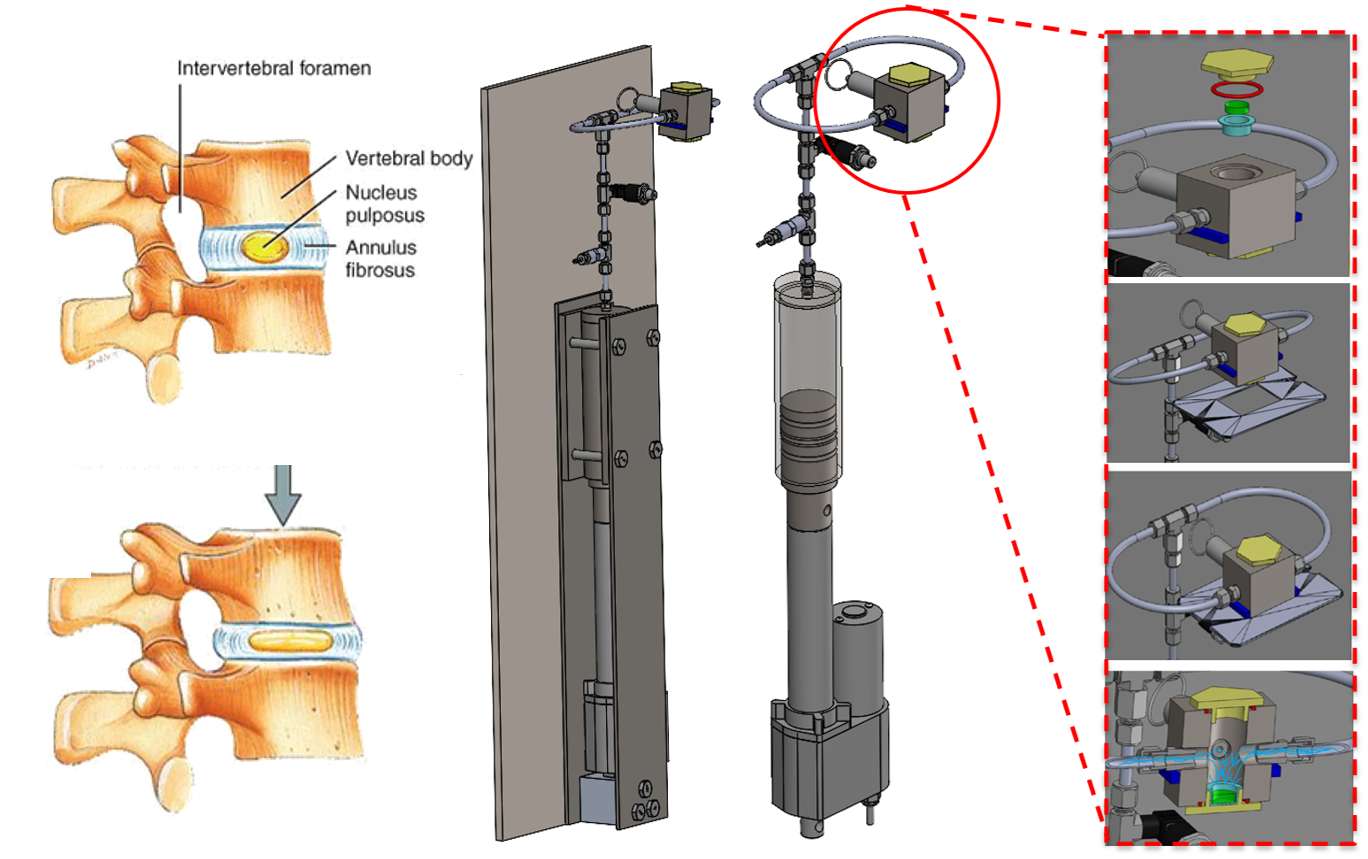 Intervertebral foramen

Vertebral body

Nucleus pulposus

Annulus fibrosus