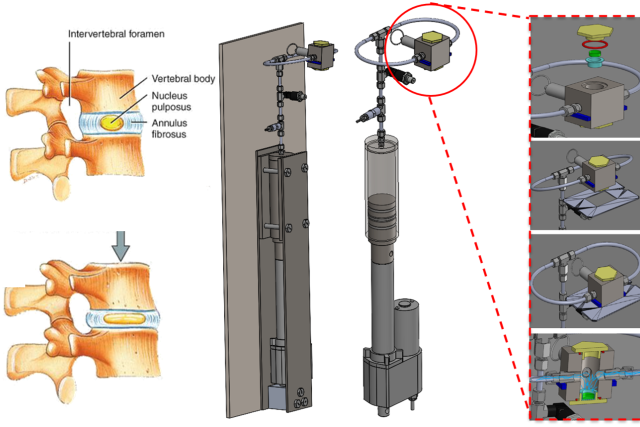 Intervertebral foramen

Vertebral body

Nucleus pulposus

Annulus fibrosus